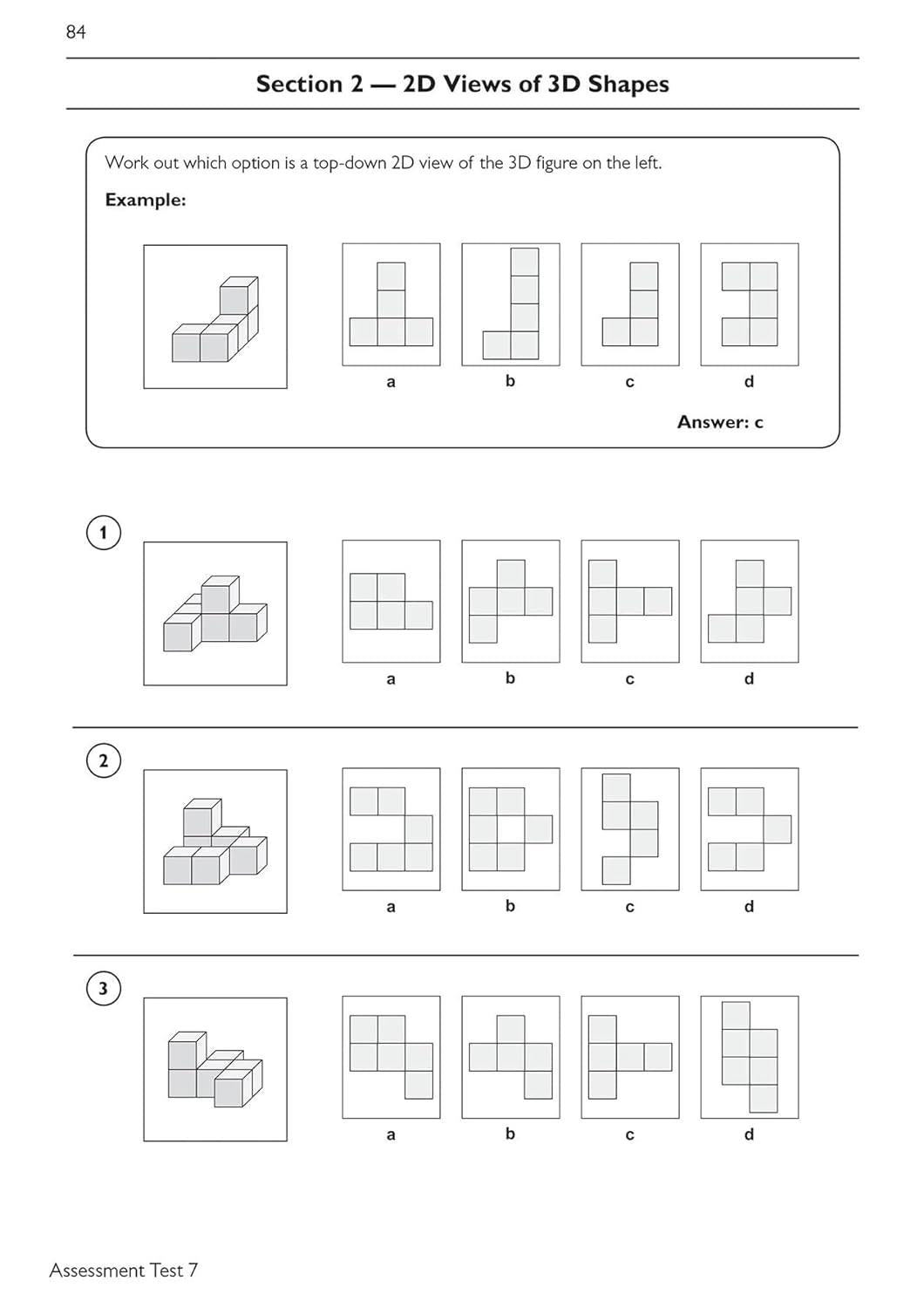 84

Section 2 — 2D Views of 3D Shapes

Work out which option is a top-down 2D view of the 3D figure on the left.

Example:

a b c d

Answer: c

1

a b c d

2

a b c d

3

a b c d

Assessment Test 7