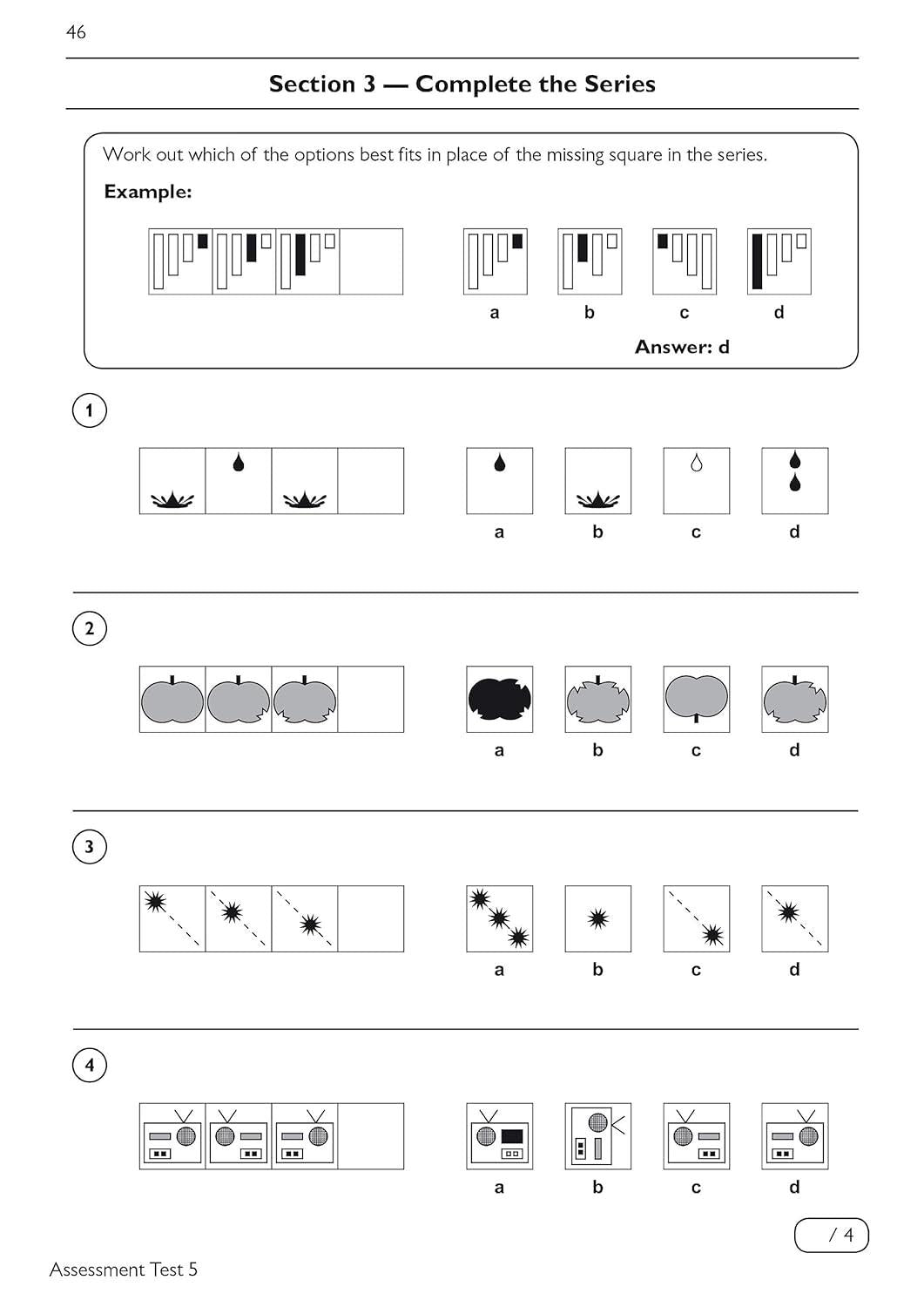 46

Section 3 — Complete the Series

Work out which of the options best fits in place of the missing square in the series.

Example:

a b c d

Answer: d

1

a b c d

2

a b c d

3

a b c d

4

a b c d

/ 4

Assessment Test 5