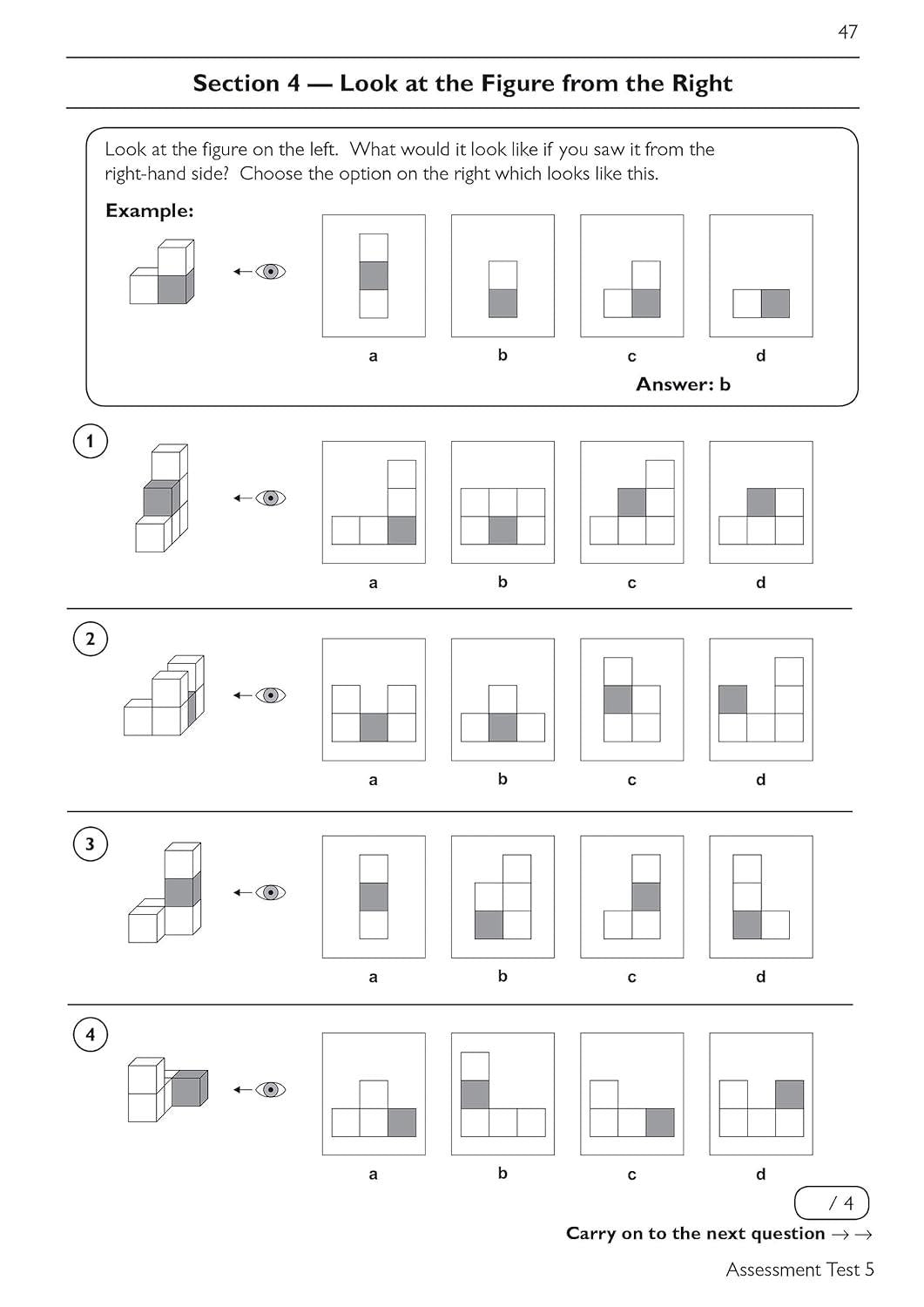 47

Section 4 — Look at the Figure from the Right

Look at the figure on the left. What would it look like if you saw it from the right-hand side? Choose the option on the right which looks like this.

Example:

a b c d

Answer: b

1

a b c d

2

a b c d

3

a b c d

4

a b c d

/ 4

Carry on to the next question → →

Assessment Test 5