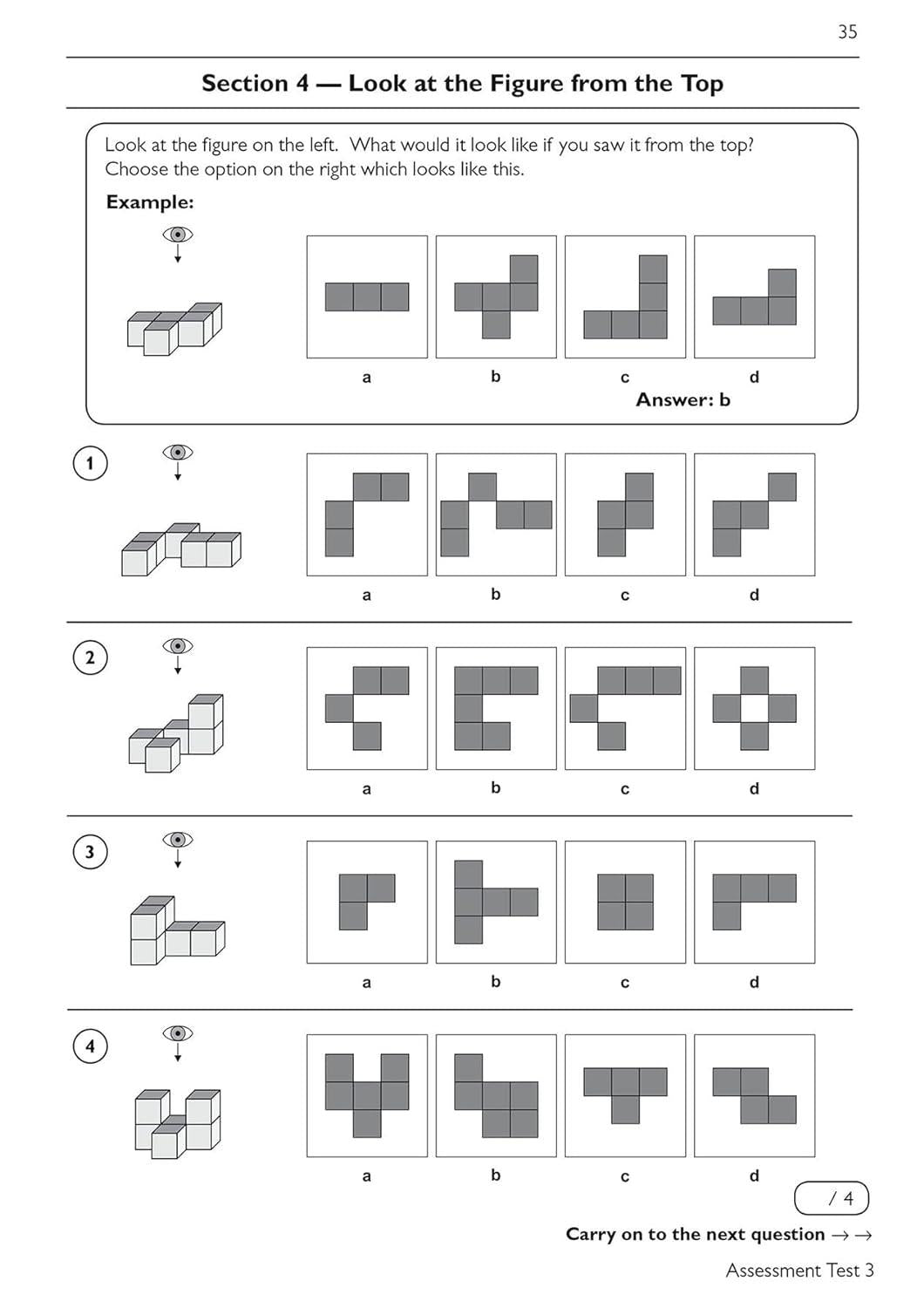 35

Section 4 — Look at the Figure from the Top

Look at the figure on the left. What would it look like if you saw it from the top? Choose the option on the right which looks like this.

Example:

a b c d

Answer: b

1

a b c d

2

a b c d

3

a b c d

4

a b c d

/ 4

Carry on to the next question → →

Assessment Test 3