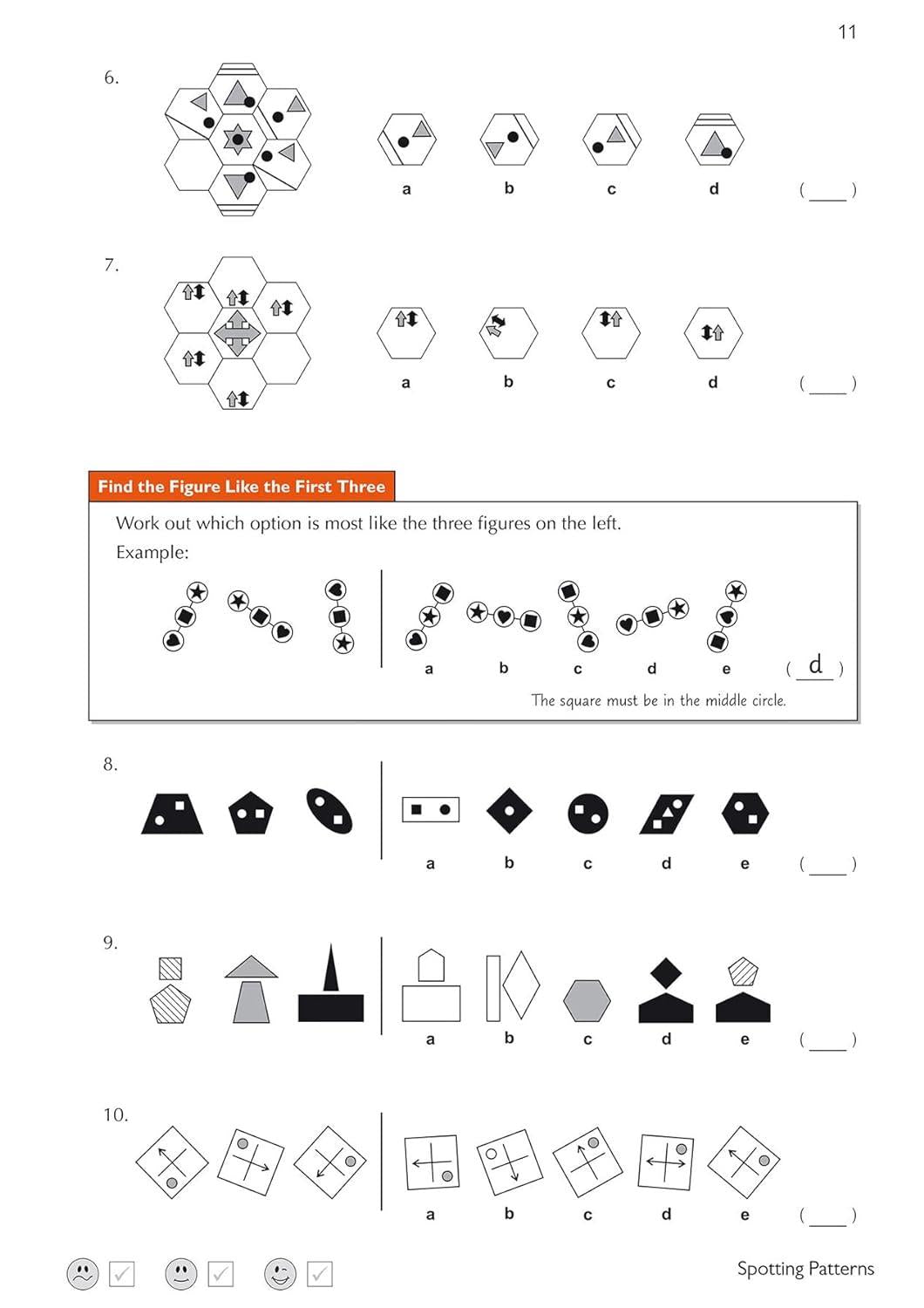 11

6.

a b c d ( ____ )

7.

a b c d ( ____ )

Find the Figure Like the First Three

Work out which option is most like the three figures on the left.

Example:

a b c d e ( d )

The square must be in the middle circle.

8.

a b c d e ( ____ )

9.

a b c d e ( ____ )

10.

a b c d e ( ____ )

Spotting Patterns